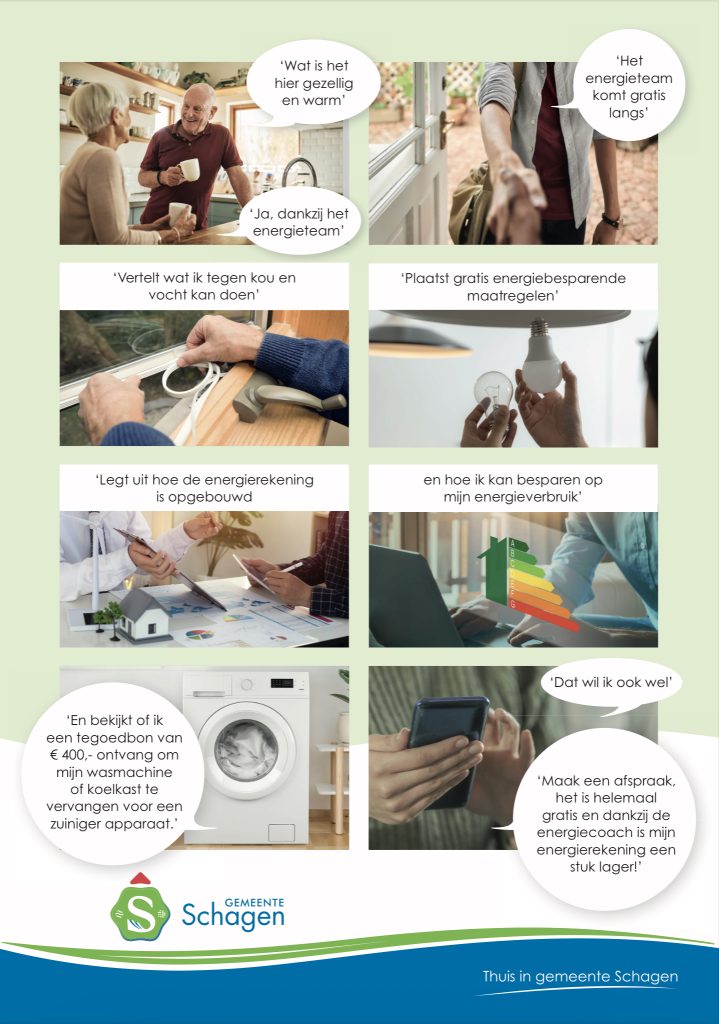 'Wat is het hier gezellig en warm'

'Ja, dankzij het energieteam'

'Het energieteam komt gratis langs'

'Vertelt wat ik tegen kou en vocht kan doen'

'Plaatst gratis energiebesparende maatregelen'

'Legt uit hoe de energierekening is opgebouwd

en hoe ik kan besparen op mijn energieverbruik'

A
B
C
D
E
F
G

'En bekijkt of ik een tegoedbon van € 400,- ontvang om mijn wasmachine of koelkast te vervangen voor een zuiniger apparaat.'

'Dat wil ik ook wel'

'Maak een afspraak, het is helemaal gratis en dankzij de energiecoach is mijn energierekening een stuk lager!'

S GEMEENTE Schagen

Thuis in gemeente Schagen